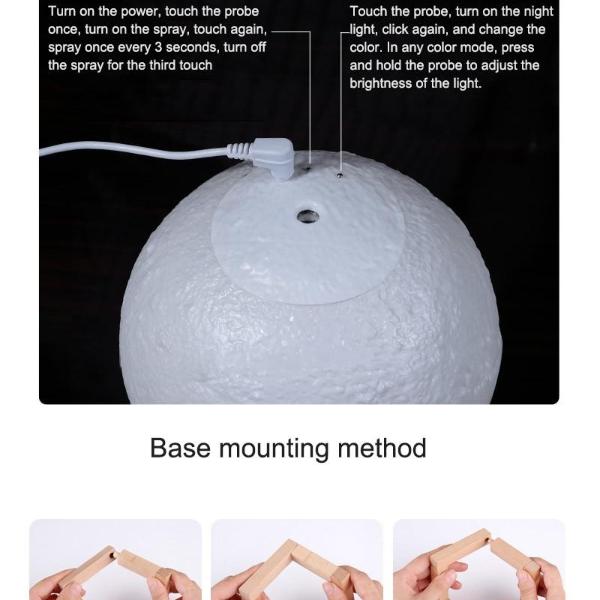 Turn on the power, touch the probe once, turn on the spray, touch again, spray once every 3 seconds, turn off the spray for the third touch

Touch the probe, turn on the night light, click again, and change the color. In any color mode, press and hold the probe to adjust the brightness of the light.

Base mounting method