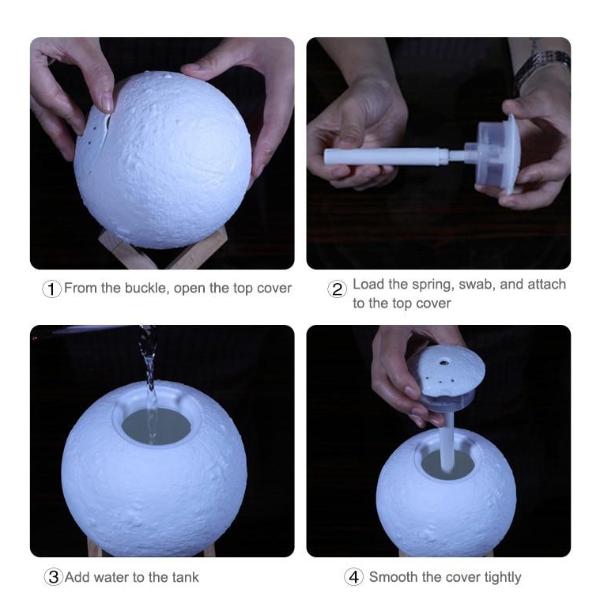 1 From the buckle, open the top cover

2 Load the spring, swab, and attach to the top cover

3 Add water to the tank

4 Smooth the cover tightly