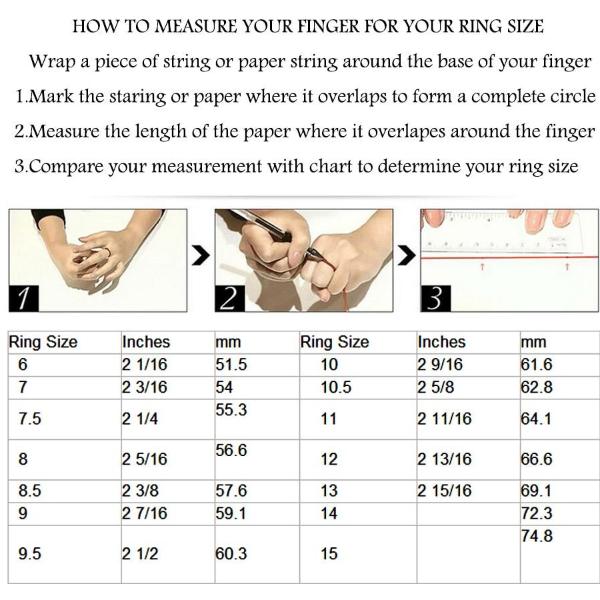 HOW TO MEASURE YOUR FINGER FOR YOUR RING SIZE

Wrap a piece of string or paper string around the base of your finger

1.Mark the staring or paper where it overlaps to form a complete circle

2.Measure the length of the paper where it overlapes around the finger

3.Compare your measurement with chart to determine your ring size

1

2

3

| Ring Size | Inches | mm | Ring Size | Inches | mm |
|---|---|---|---|---|---|
| 6 | 2 1/16 | 51.5 | 10 | 2 9/16 | 61.6 |
| 7 | 2 3/16 | 54 | 10.5 | 2 5/8 | 62.8 |
| 7.5 | 2 1/4 | 55.3 | 11 | 2 11/16 | 64.1 |
| 8 | 2 5/16 | 56.6 | 12 | 2 13/16 | 66.6 |
| 8.5 | 2 3/8 | 57.6 | 13 | 2 15/16 | 69.1 |
| 9 | 2 7/16 | 59.1 | 14 | | 72.3 |
| 9.5 | 2 1/2 | 60.3 | 15 | | 74.8 |